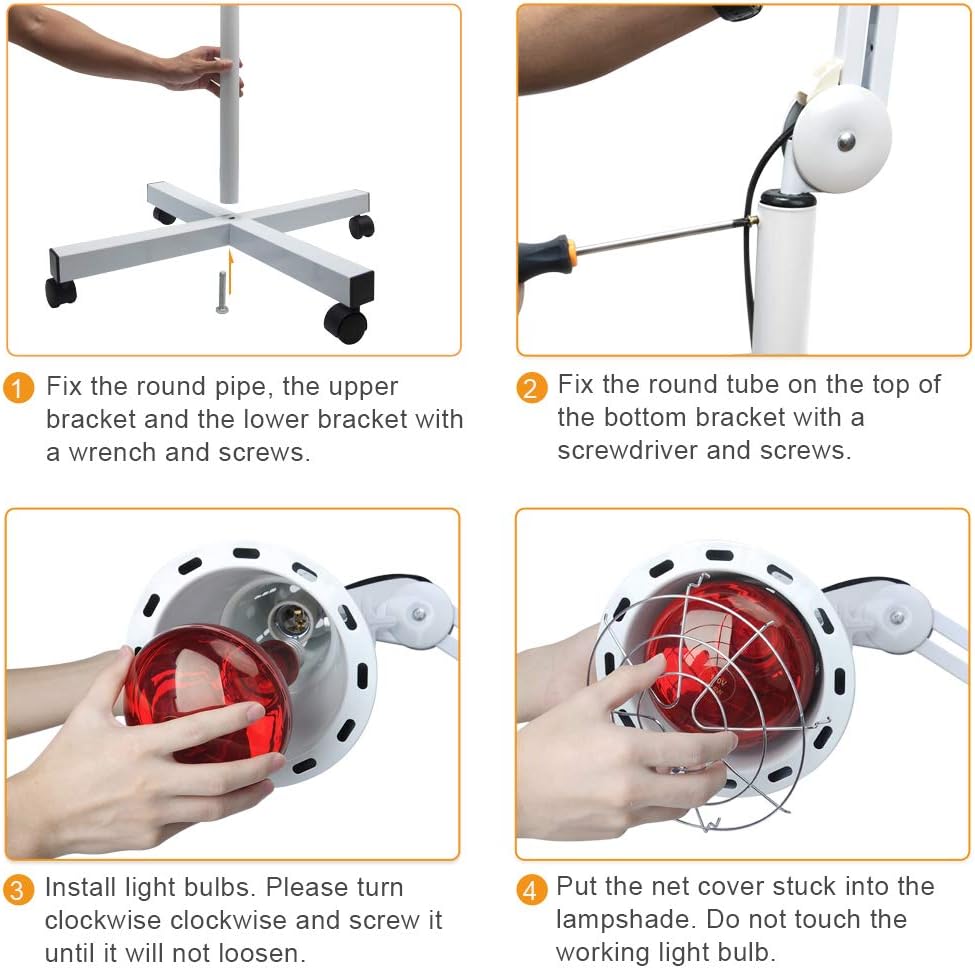 1 Fix the round pipe, the upper bracket and the lower bracket with a wrench and screws.

2 Fix the round tube on the top of the bottom bracket with a screwdriver and screws.

3 Install light bulbs. Please turn clockwise clockwise and screw it until it will not loosen.

4 Put the net cover stuck into the lampshade. Do not touch the working light bulb.